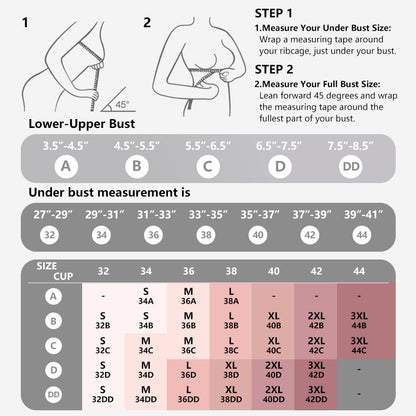 1

45°

2

STEP 1
1.Measure Your Under Bust Size:
Wrap a measuring tape around your ribcage, just under your bust.

STEP 2
2.Measure Your Full Bust Size:
Lean forward 45 degrees and wrap the measuring tape around the fullest part of your bust.

Lower-Upper Bust

| 3.5"-4.5" | 4.5"-5.5" | 5.5"-6.5" | 6.5"-7.5" | 7.5"-8.5" |
|---|---|---|---|---|
| A | B | C | D | DD |

Under bust measurement is

| 27"-29" | 29"-31" | 31"-33" | 33"-35" | 35"-37" | 37"-39" | 39"-41" |
|---|---|---|---|---|---|---|
| 32 | 34 | 36 | 38 | 40 | 42 | 44 |

| SIZE CUP | 32 | 34 | 36 | 38 | 40 | 42 | 44 |
|---|---|---|---|---|---|---|---|
| A | - | S 34A | M 36A | L 38A | - | - | - |
| B | S 32B | S 34B | M 36B | L 38B | XL 40B | 2XL 42B | 3XL 44B |
| C | S 32C | M 34C | M 36C | L 38C | XL 40C | 2XL 42C | 3XL 44C |
| D | S 32D | M 34D | L 36D | XL 38D | 2XL 40D | 3XL 42D | - |
| DD | S 32DD | M 34DD | L 36DD | XL 38DD | 2XL 40DD | 3XL 42DD | - |